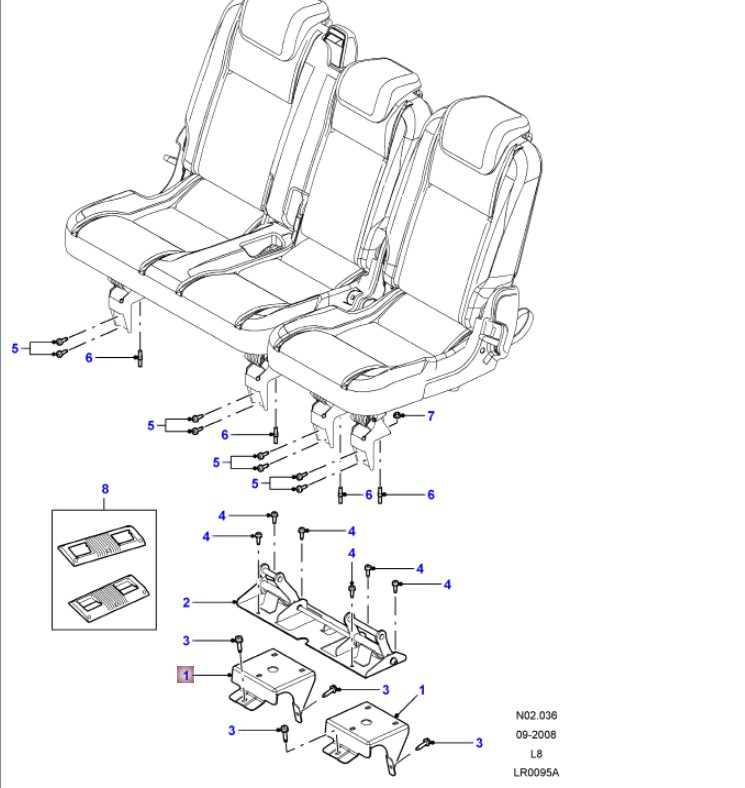 5
6
5
6
7
5
5
6
6
8
4
4
4
4
4
4
2
3
1
3
1
3
3
N02.036
09-2008
L8
LR0095A